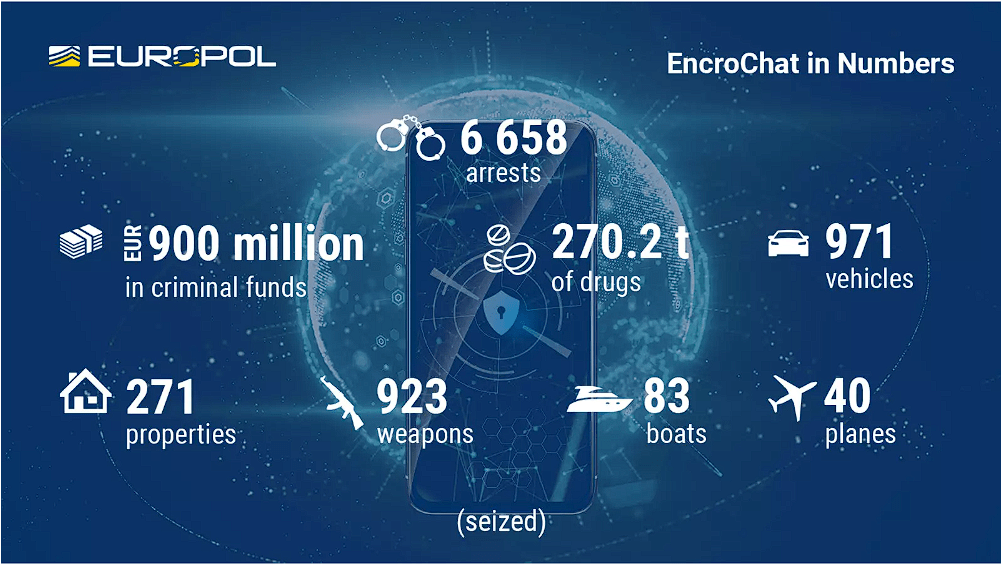 EUROPOL

EncroChat in Numbers

6 658
arrests

EUR 900 million
in criminal funds

270.2 t
of drugs

971
vehicles

271
properties

923
weapons

83
boats

40
planes

(seized)